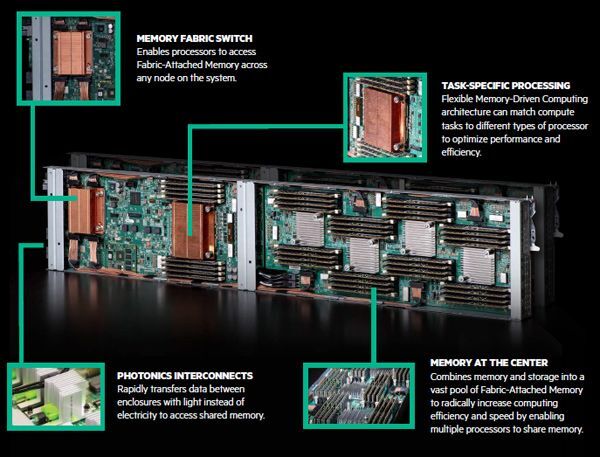 MEMORY FABRIC SWITCH
Enables processors to access Fabric-Attached Memory across any node on the system.

TASK-SPECIFIC PROCESSING
Flexible Memory-Driven Computing architecture can match compute tasks to different types of processor to optimize performance and efficiency.

PHOTONICS INTERCONNECTS
Rapidly transfers data between enclosures with light instead of electricity to access shared memory.

MEMORY AT THE CENTER
Combines memory and storage into a vast pool of Fabric-Attached Memory to radically increase computing efficiency and speed by enabling multiple processors to share memory.